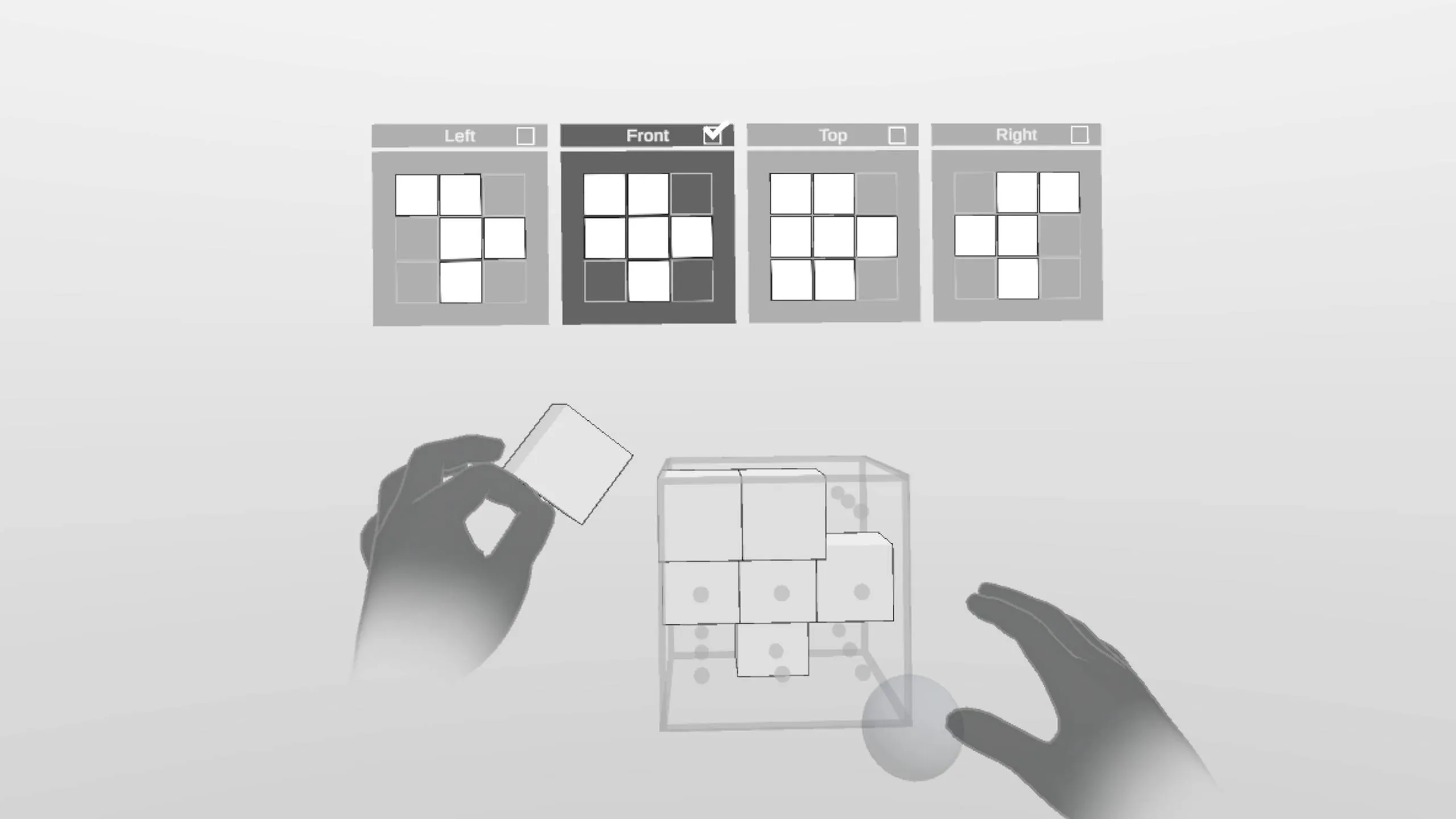 Left Front Top Right